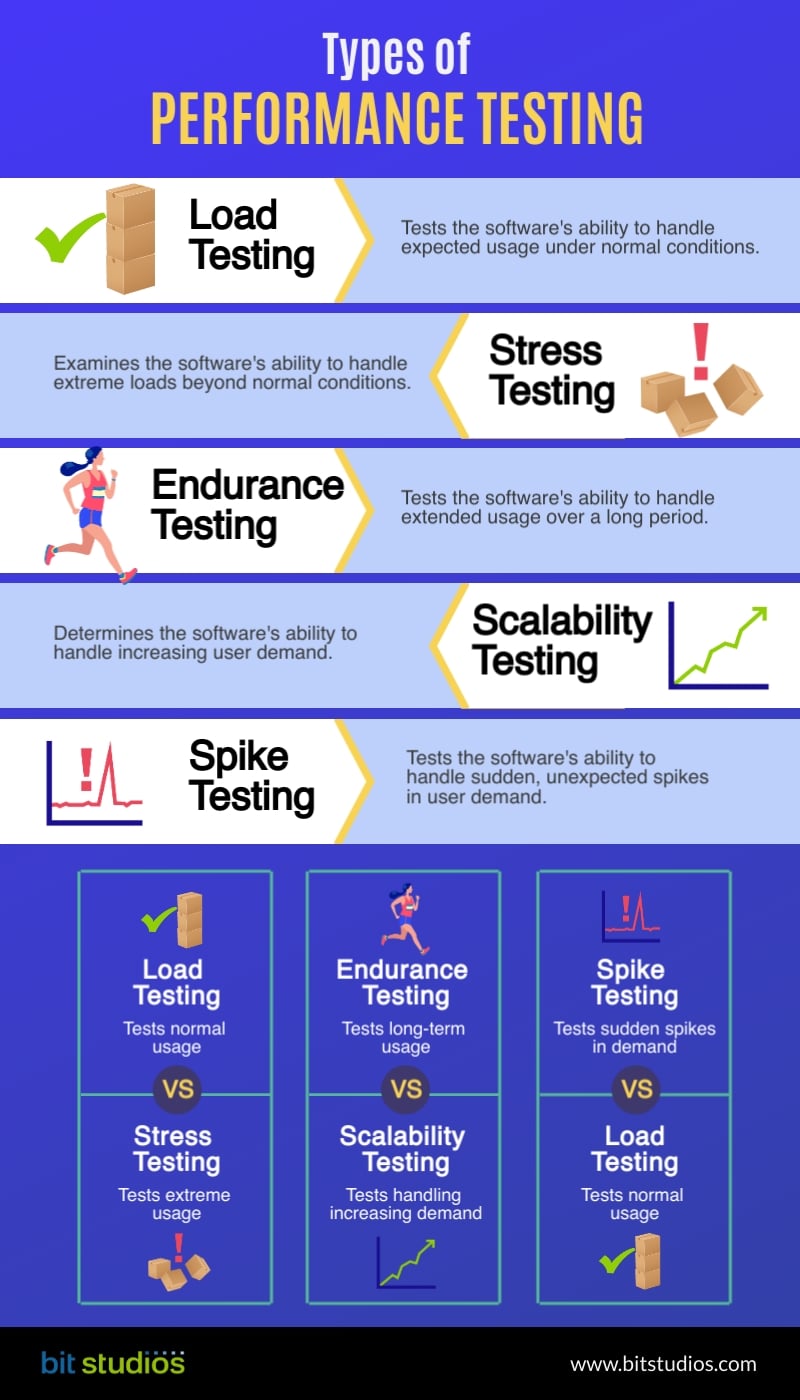 Types of
PERFORMANCE TESTING

Load Testing

Tests the software's ability to handle expected usage under normal conditions.

Examines the software's ability to handle extreme loads beyond normal conditions.

Stress Testing

Endurance Testing

Tests the software's ability to handle extended usage over a long period.

Determines the software's ability to handle increasing user demand.

Scalability Testing

Spike Testing

Tests the software's ability to handle sudden, unexpected spikes in user demand.

Load Testing
Tests normal usage
VS
Stress Testing
Tests extreme usage

Endurance Testing
Tests long-term usage
VS
Scalability Testing
Tests handling increasing demand

Spike Testing
Tests sudden spikes in demand
VS
Load Testing
Tests normal usage

bit studios

www.bitstudios.com